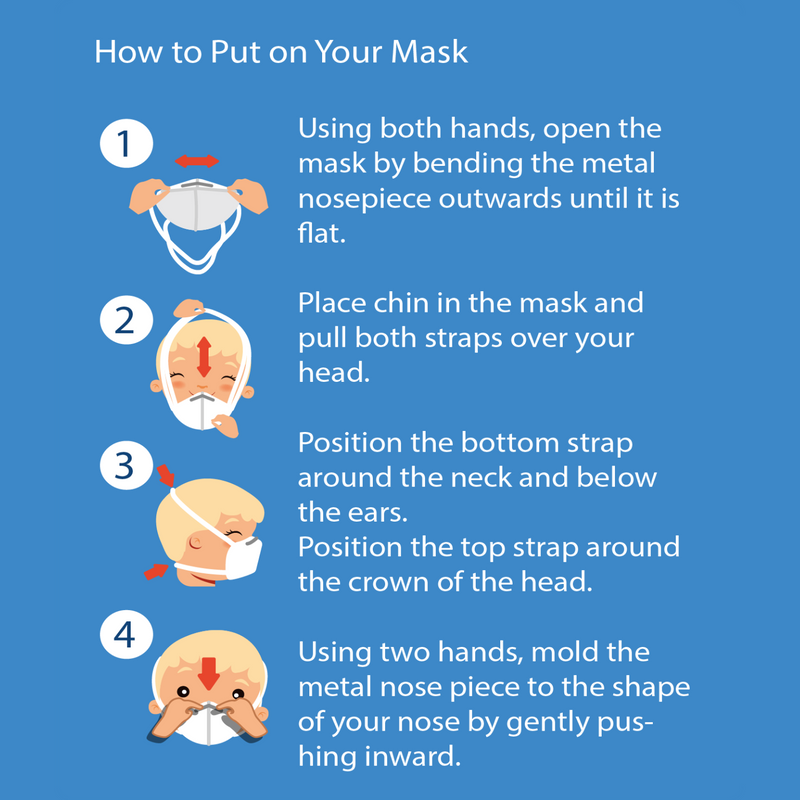 How to Put on Your Mask

1

Using both hands, open the mask by bending the metal nosepiece outwards until it is flat.

2

Place chin in the mask and pull both straps over your head.

3

Position the bottom strap around the neck and below the ears.
Position the top strap around the crown of the head.

4

Using two hands, mold the metal nose piece to the shape of your nose by gently pushing inward.