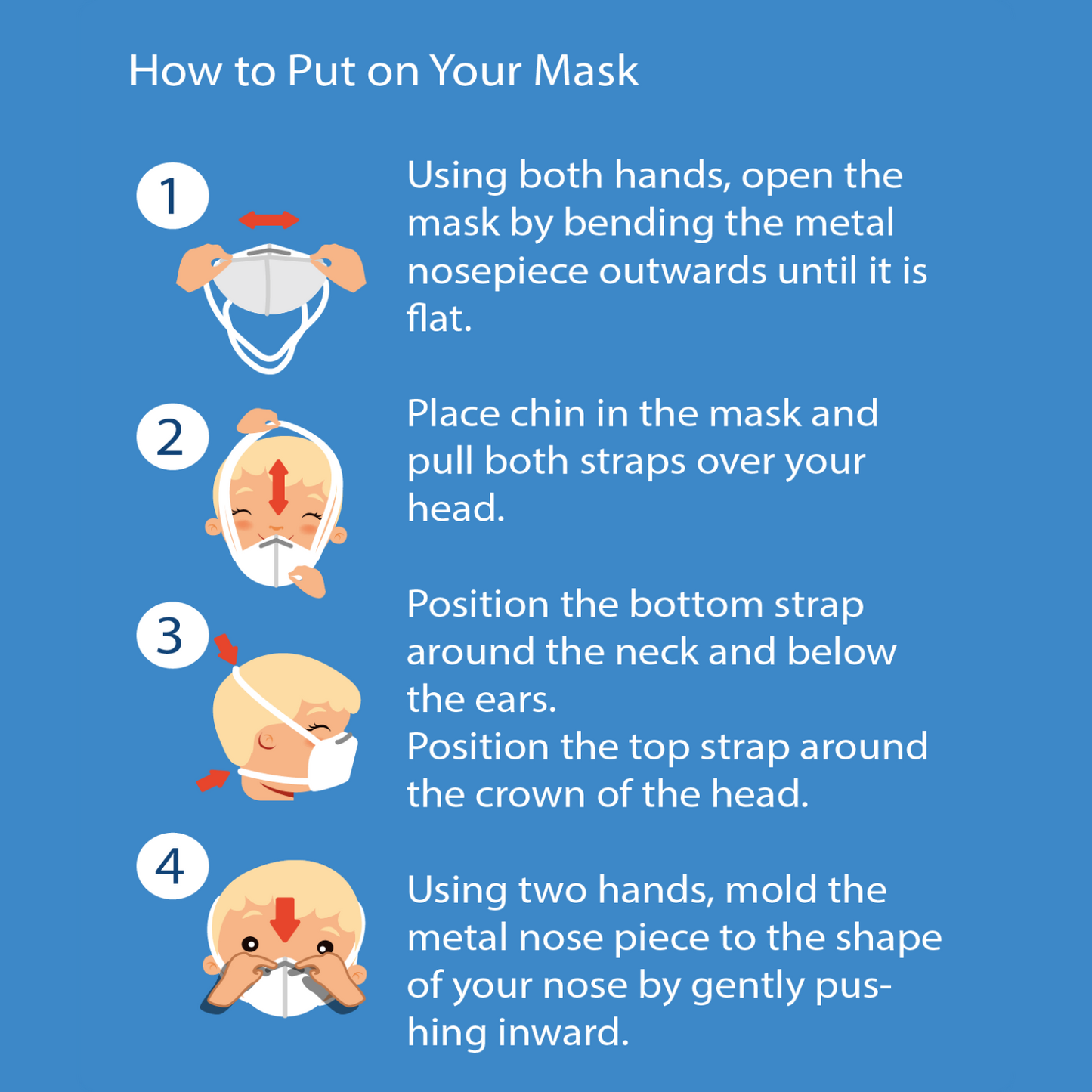 How to Put on Your Mask

1

Using both hands, open the mask by bending the metal nosepiece outwards until it is flat.

2

Place chin in the mask and pull both straps over your head.

3

Position the bottom strap around the neck and below the ears.
Position the top strap around the crown of the head.

4

Using two hands, mold the metal nose piece to the shape of your nose by gently pushing inward.